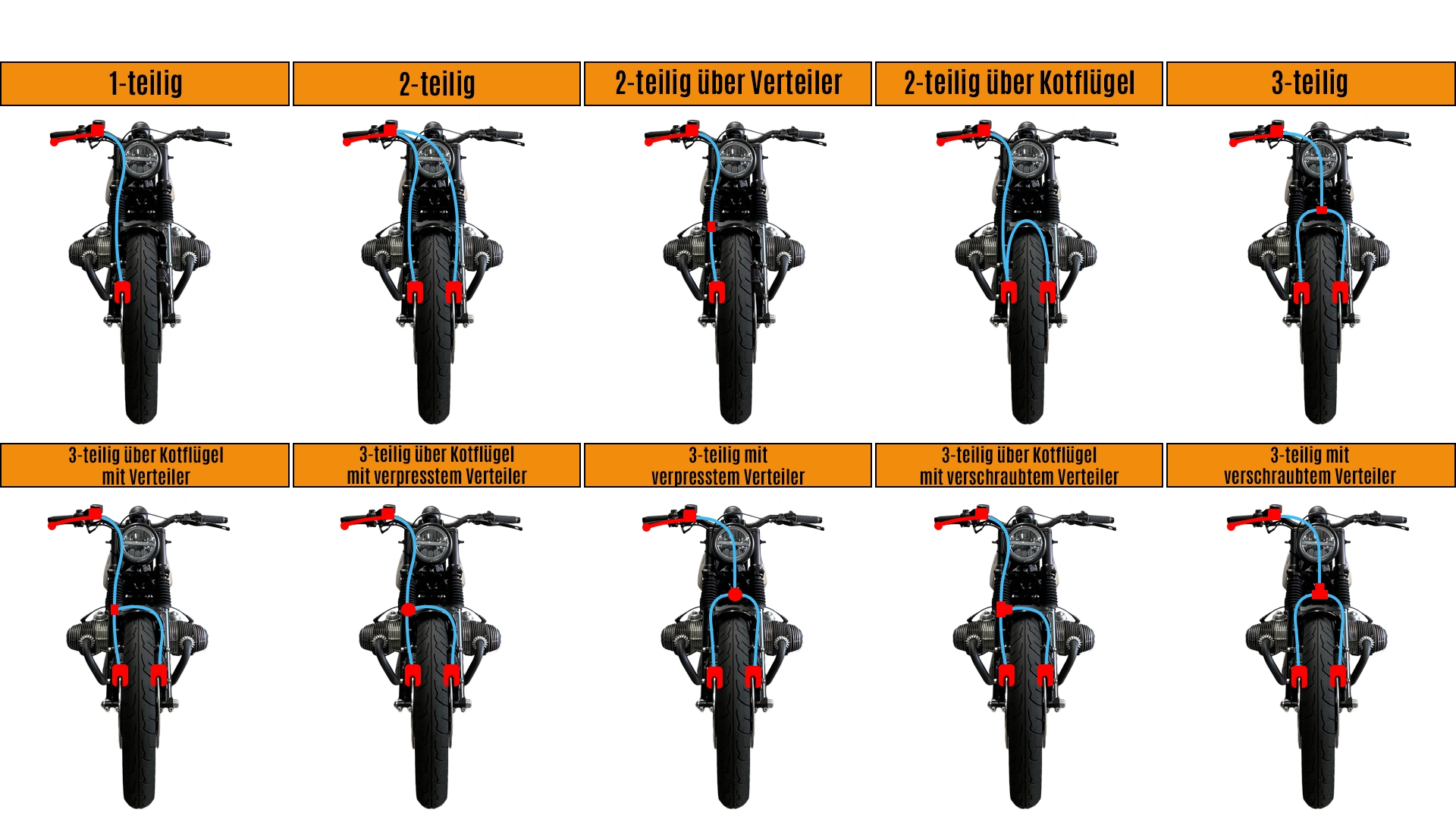 1-teilig

2-teilig

2-teilig über Verteiler

2-teilig über Kotflügel

3-teilig

3-teilig über Kotflügel mit Verteiler

3-teilig über Kotflügel mit verpresstem Verteiler

3-teilig mit verpresstem Verteiler

3-teilig über Kotflügel mit verschraubtem Verteiler

3-teilig mit verschraubtem Verteiler