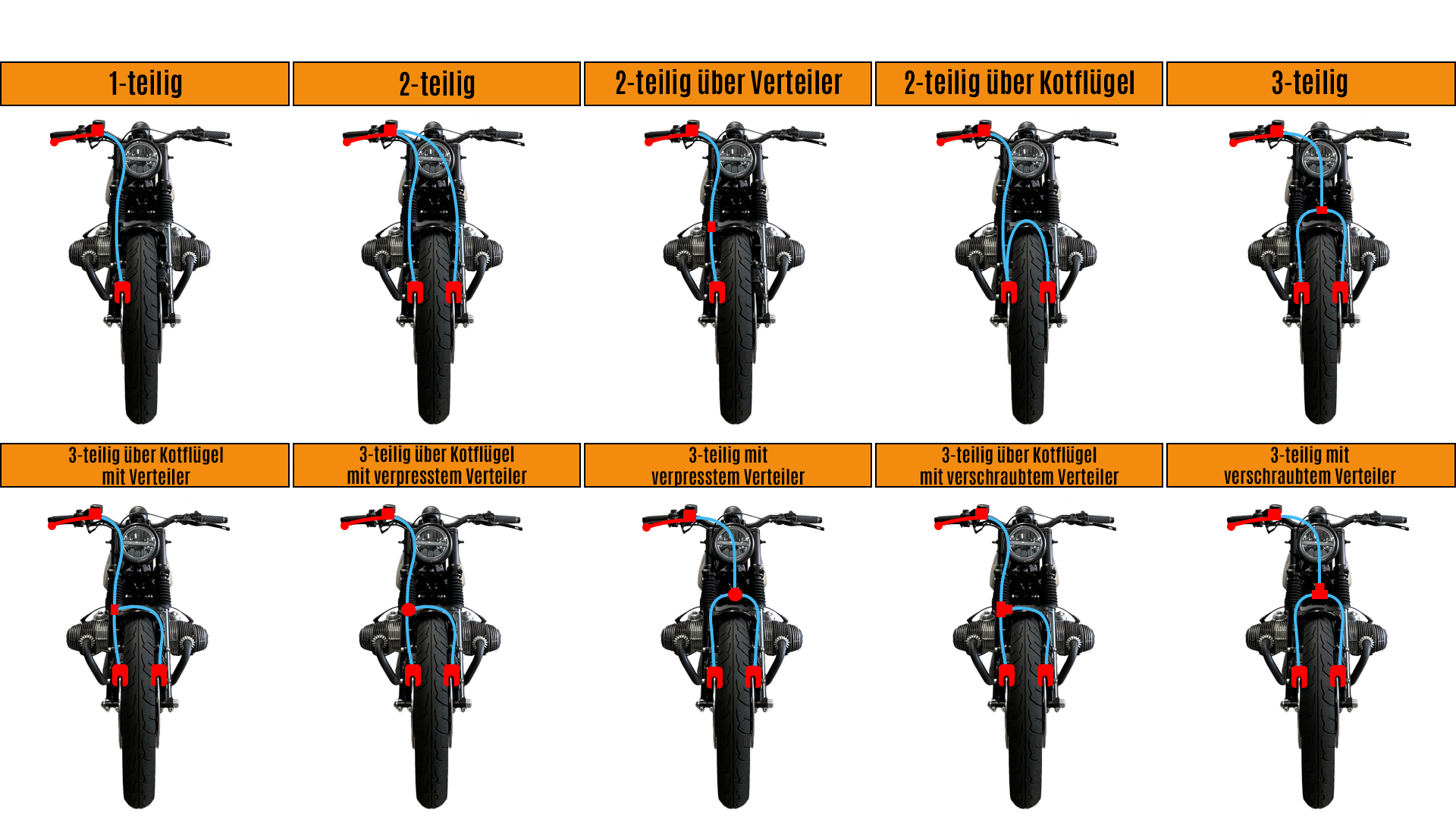 1-teilig

2-teilig

2-teilig über Verteiler

2-teilig über Kotflügel

3-teilig

3-teilig über Kotflügel mit Verteiler

3-teilig über Kotflügel mit verpresstem Verteiler

3-teilig mit verpresstem Verteiler

3-teilig über Kotflügel mit verschraubtem Verteiler

3-teilig mit verschraubtem Verteiler