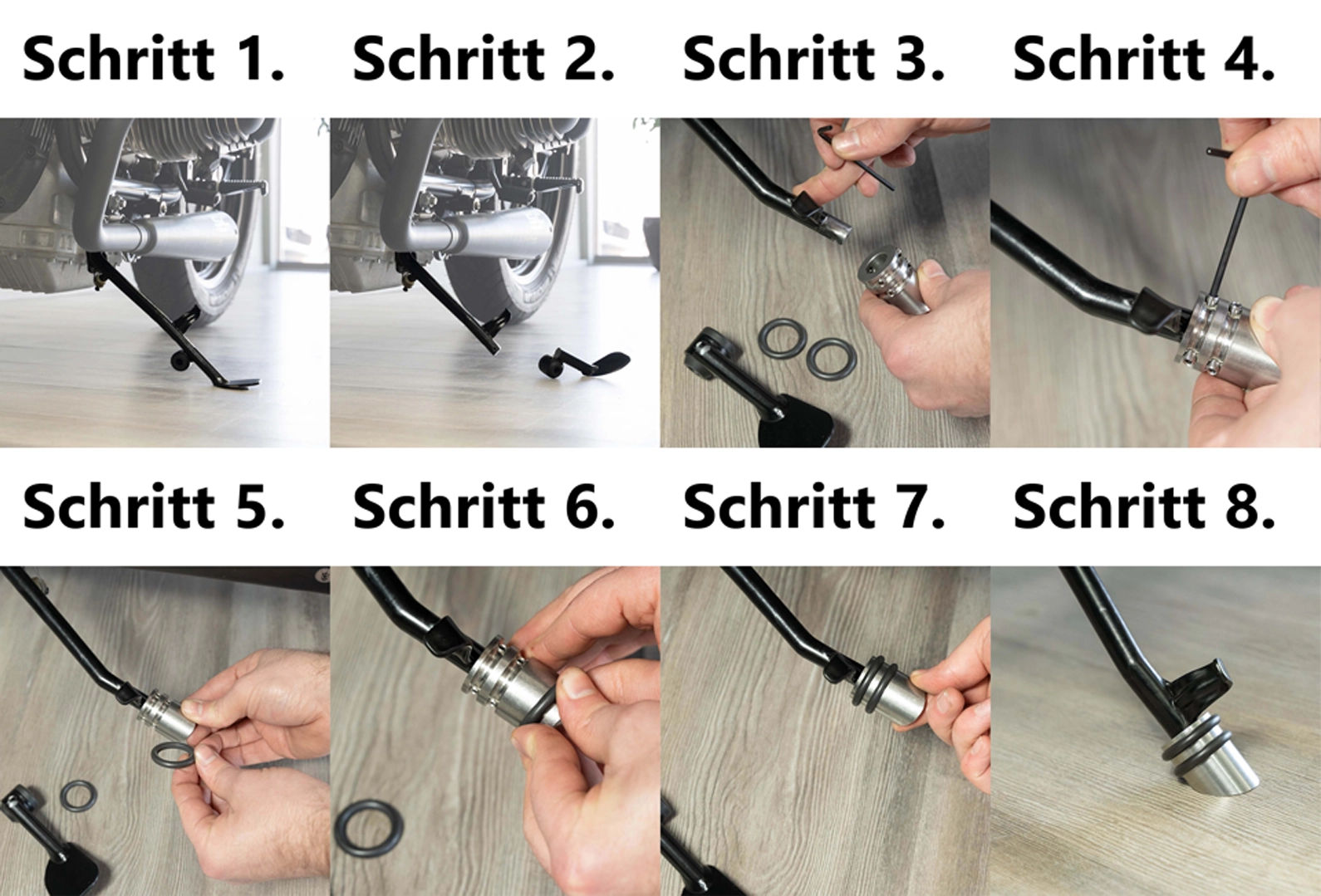 Schritt 1. Schritt 2. Schritt 3. Schritt 4.

Schritt 5. Schritt 6. Schritt 7. Schritt 8.