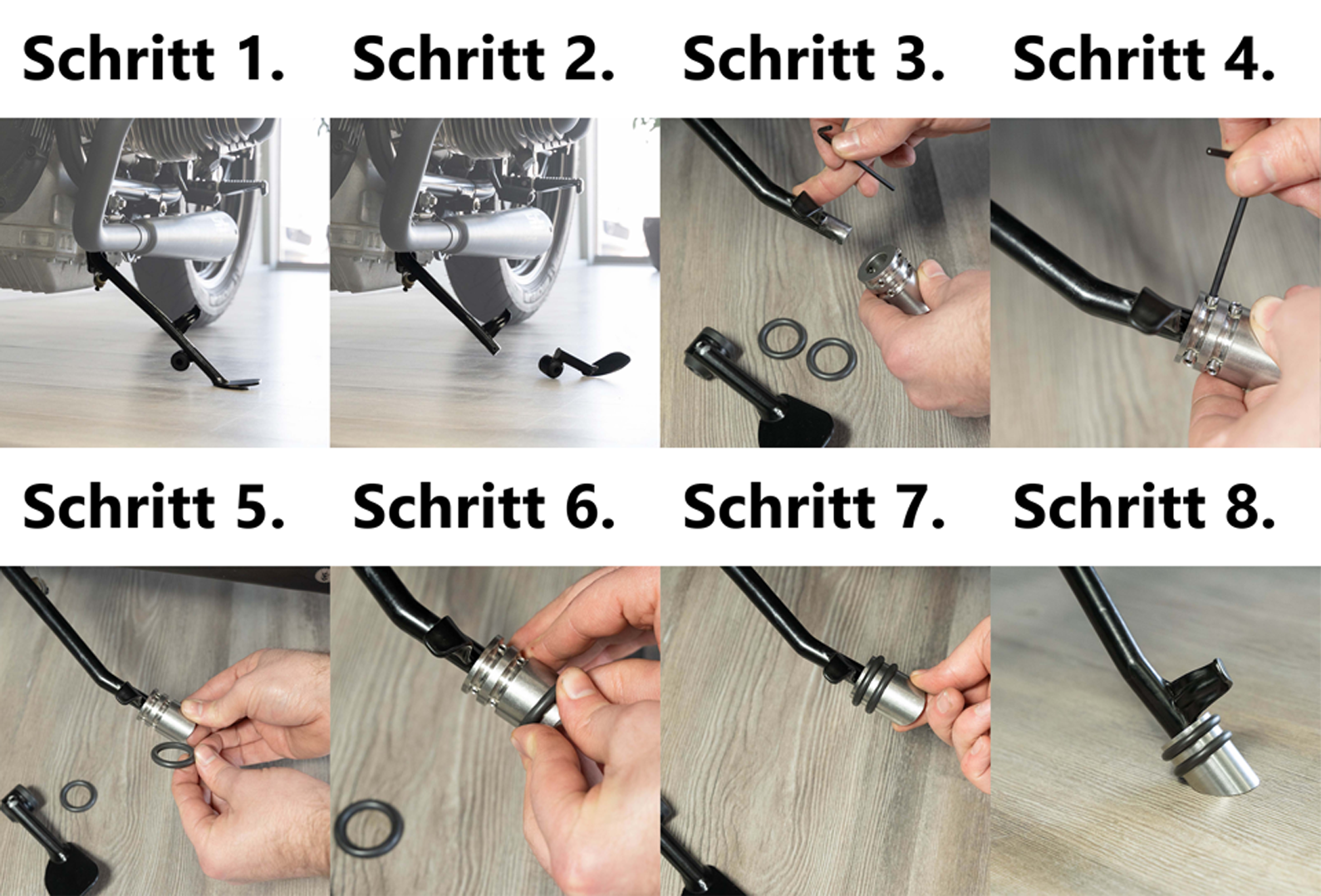 Schritt 1. Schritt 2. Schritt 3. Schritt 4.

Schritt 5. Schritt 6. Schritt 7. Schritt 8.